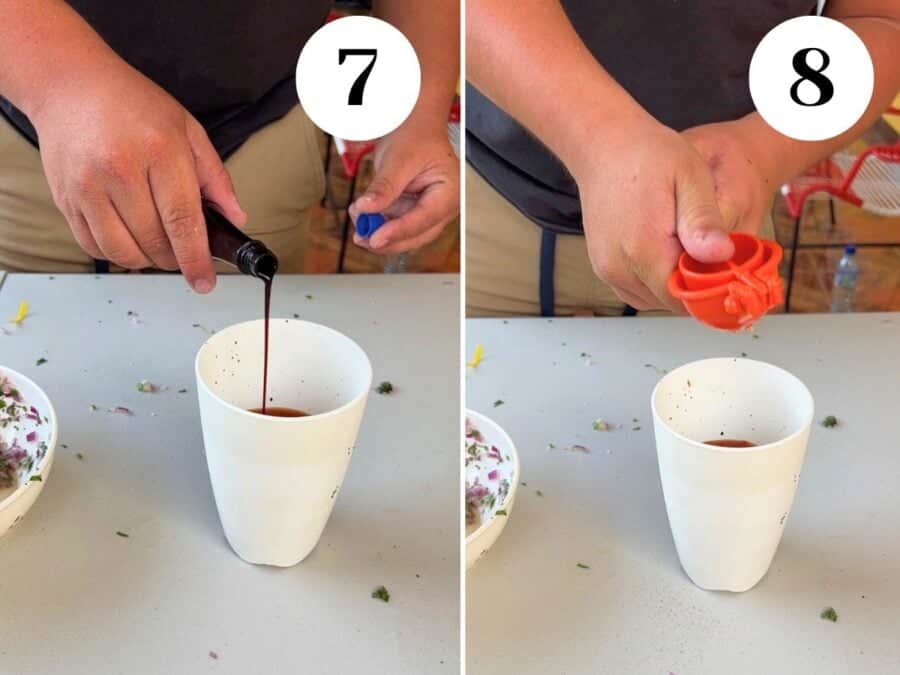 7

8